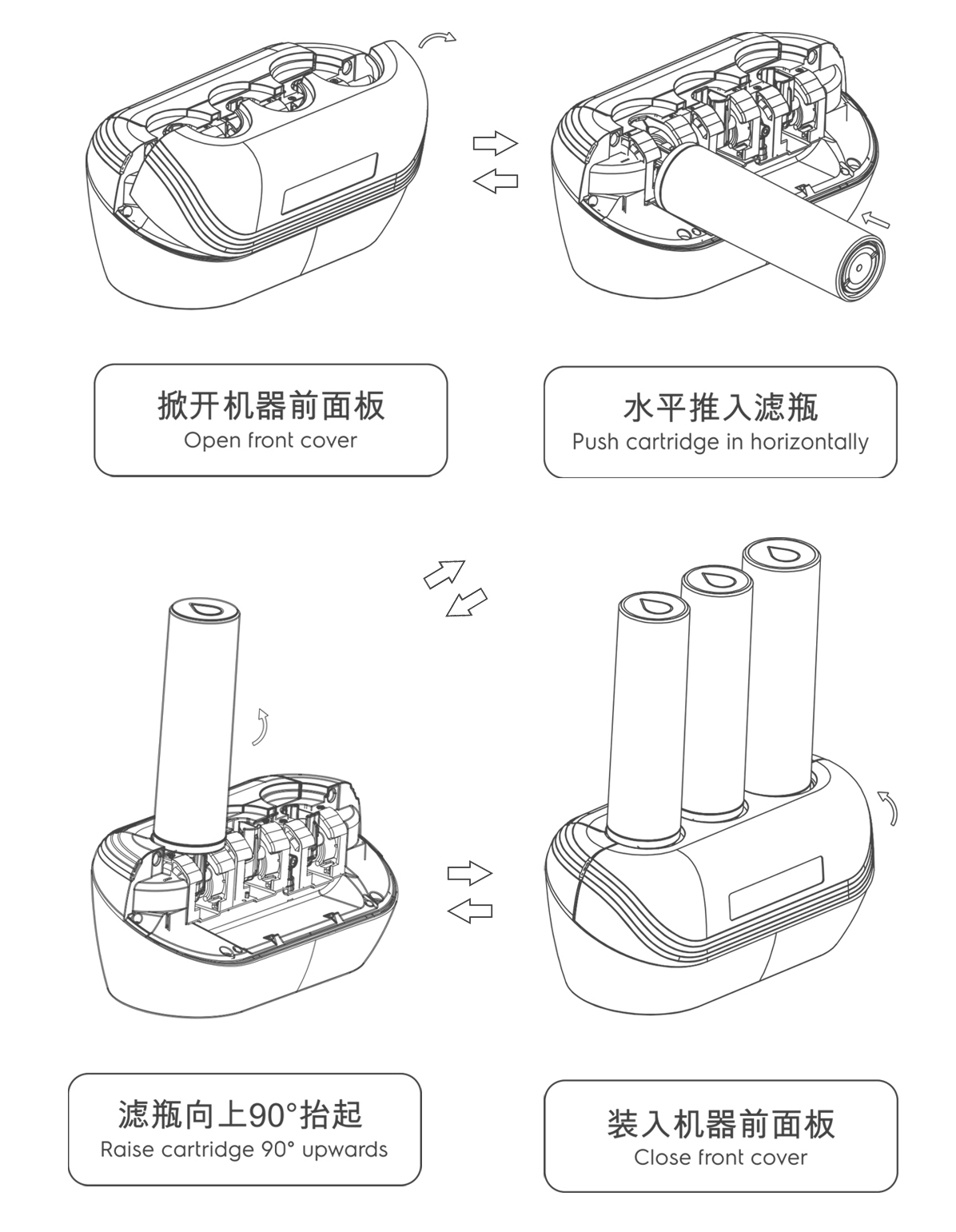 掀开机器前面板
Open front cover

水平推入滤瓶
Push cartridge in horizontally

滤瓶向上90°抬起
Raise cartridge 90° upwards

装入机器前面板
Close front cover